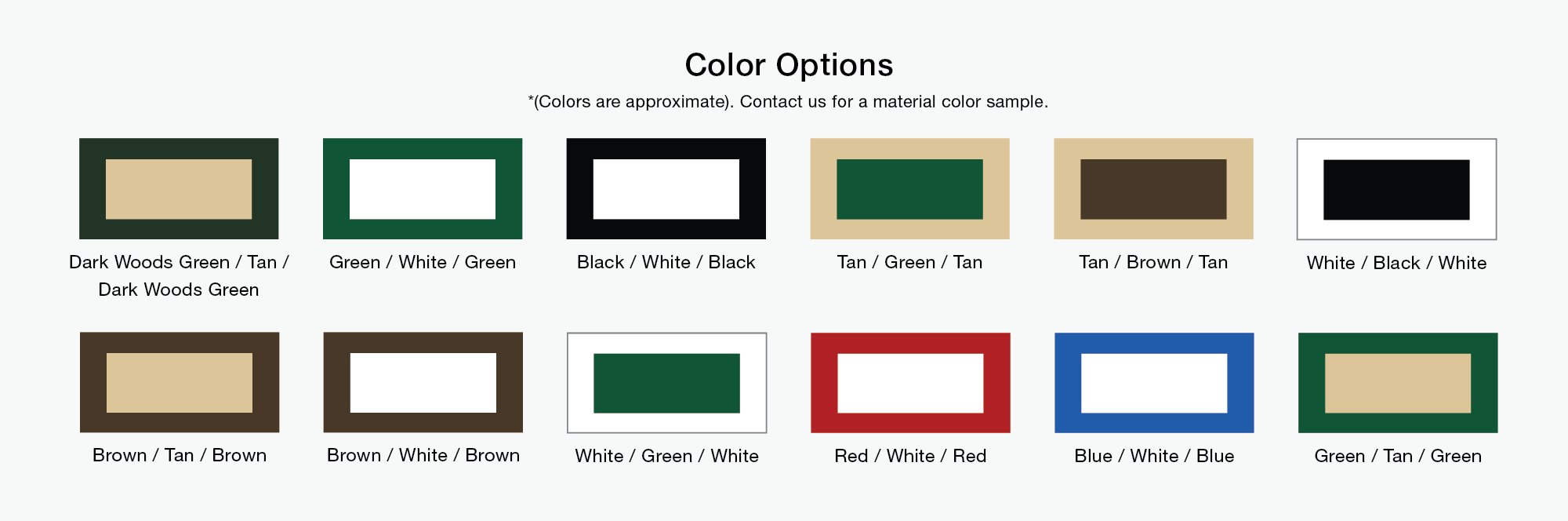 Color Options

*(Colors are approximate). Contact us for a material color sample.

Dark Woods Green / Tan / Dark Woods Green

Green / White / Green

Black / White / Black

Tan / Green / Tan

Tan / Brown / Tan

White / Black / White

Brown / Tan / Brown

Brown / White / Brown

White / Green / White

Red / White / Red

Blue / White / Blue

Green / Tan / Green